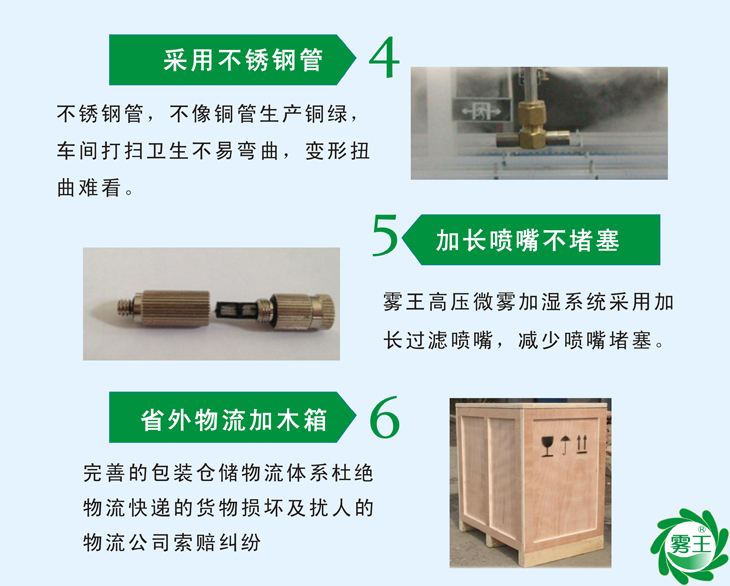 采用不锈钢管 4

不锈钢管，不像铜管生产铜绿，车间打扫卫生不易弯曲，变形扭曲难看。

5 加长喷嘴不堵塞

雾王高压微雾加湿系统采用加长过滤喷嘴，减少喷嘴堵塞。

省外物流加木箱 6

完善的包装仓储物流体系杜绝物流快递的货物损坏及扰人的物流公司索赔纠纷

雾王®