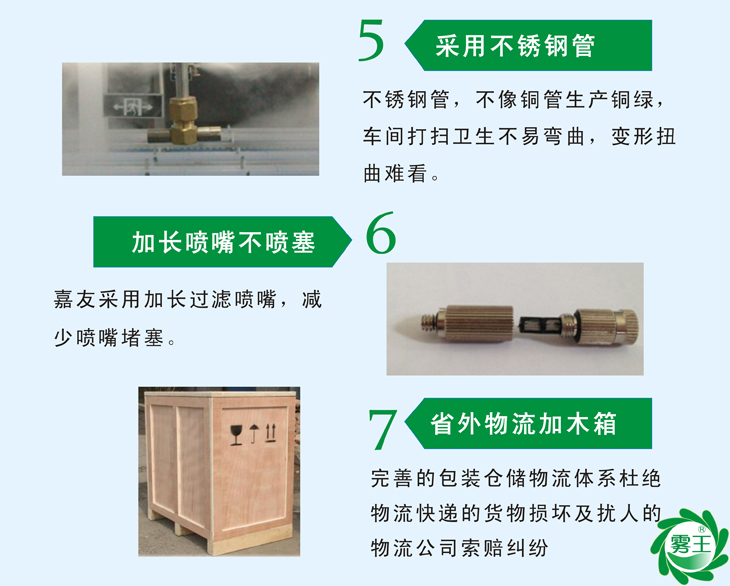 5 采用不锈钢管

不锈钢管，不像铜管生产铜绿，车间打扫卫生不易弯曲，变形扭曲难看。

加长喷嘴不喷塞 6

嘉友采用加长过滤喷嘴，减少喷嘴堵塞。

7 省外物流加木箱

完善的包装仓储物流体系杜绝物流快递的货物损坏及扰人的物流公司索赔纠纷

雾王®