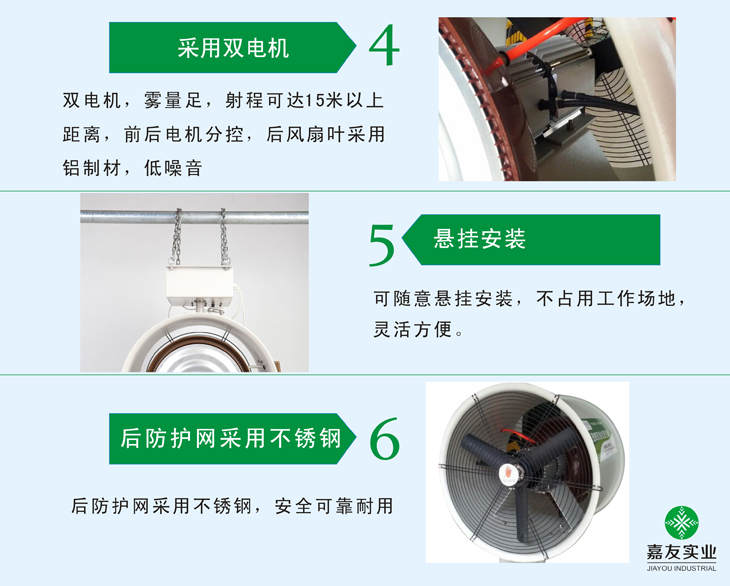 采用双电机 4

双电机，雾量足，射程可达15米以上距离，前后电机分控，后风扇叶采用铝制材，低噪音

5 悬挂安装

可随意悬挂安装，不占用工作场地，灵活方便。

后防护网采用不锈钢 6

后防护网采用不锈钢，安全可靠耐用

嘉友实业
JIAYOU INDUSTRIAL