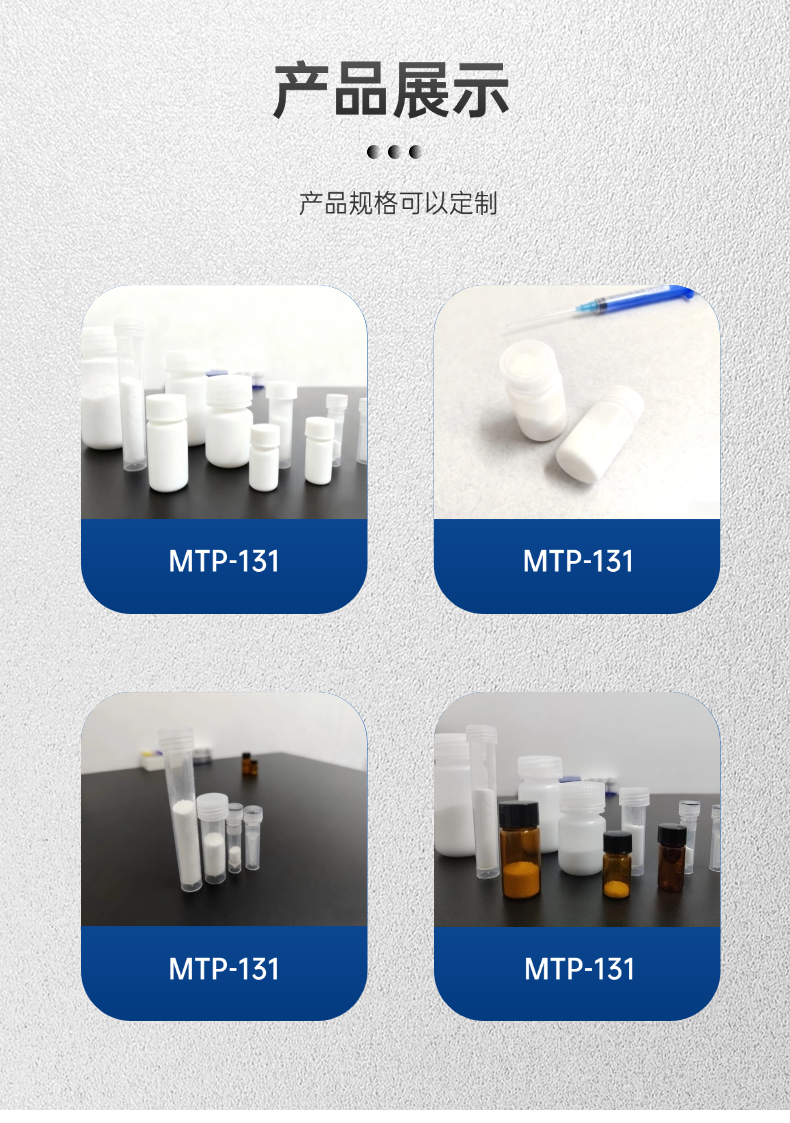 产品展示

产品规格可以定制

MTP-131

MTP-131

MTP-131

MTP-131