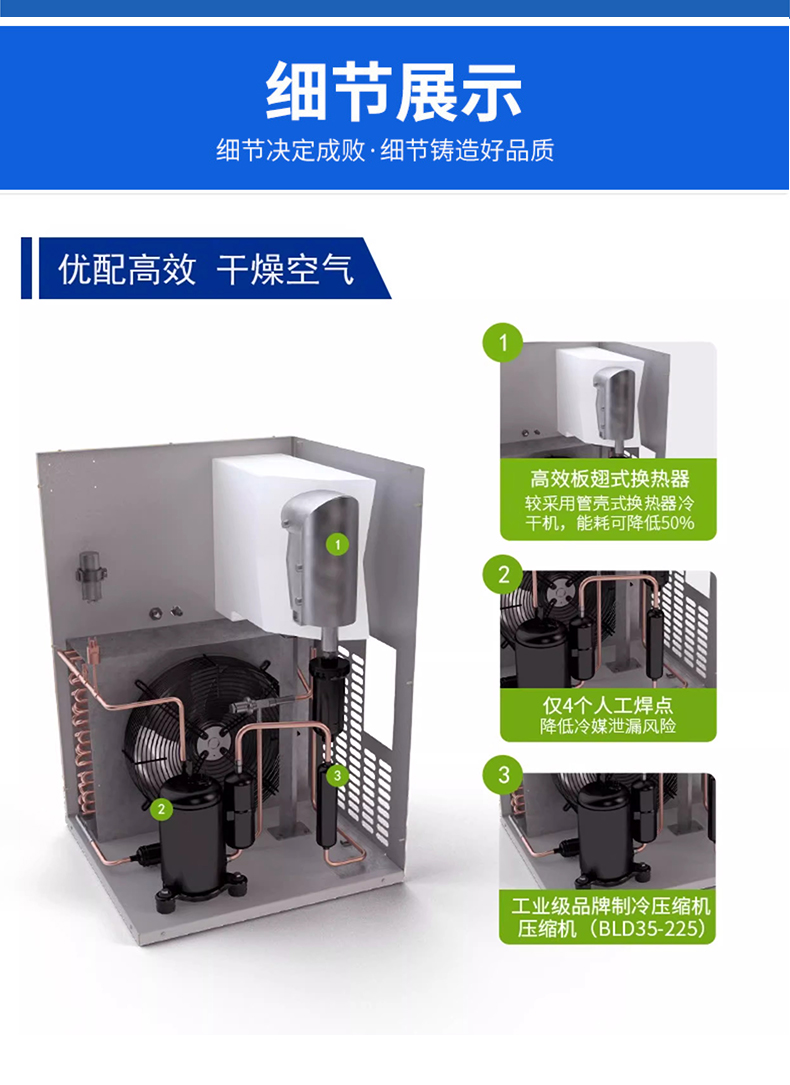 细节展示

细节决定成败·细节铸造好品质

优配高效 干燥空气

1

2

3

1

高效板翅式换热器

较采用管壳式换热器冷干机，能耗可降低50%

2

仅4个人工焊点

降低冷媒泄漏风险

3

工业级品牌制冷压缩机

压缩机（BLD35-225）